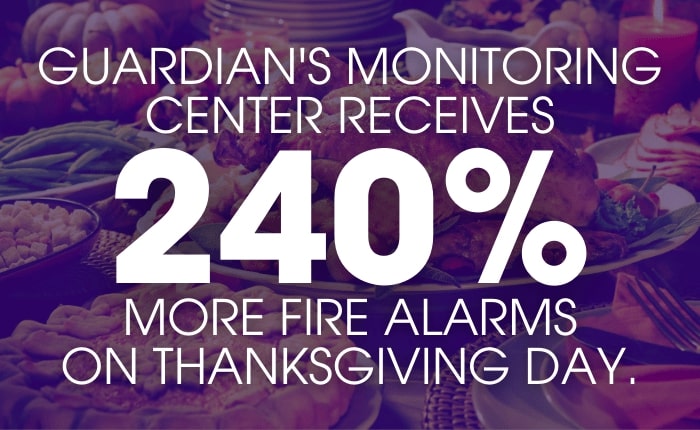 GUARDIAN'S MONITORING CENTER RECEIVES

240%

MORE FIRE ALARMS ON THANKSGIVING DAY.